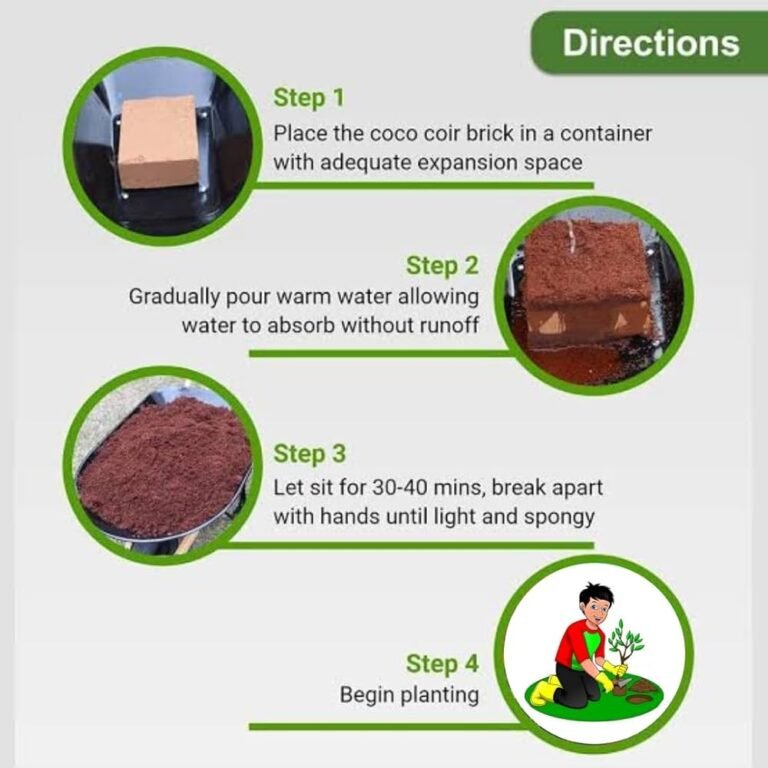 Directions

Step 1
Place the coco coir brick in a container with adequate expansion space

Step 2
Gradually pour warm water allowing water to absorb without runoff

Step 3
Let sit for 30-40 mins, break apart with hands until light and spongy

Step 4
Begin planting